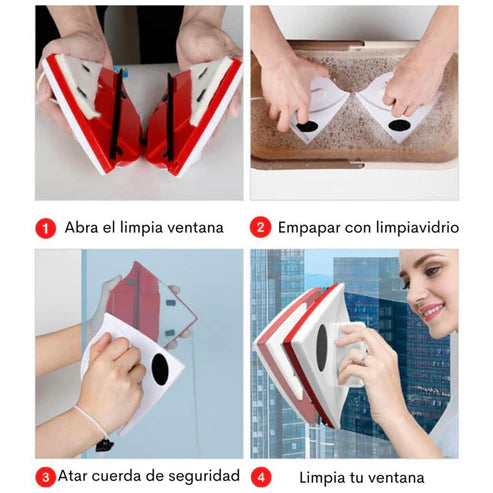 1 Abra el limpia ventana

2 Empapar con limpiavidrio

3 Atar cuerda de seguridad

4 Limpia tu ventana